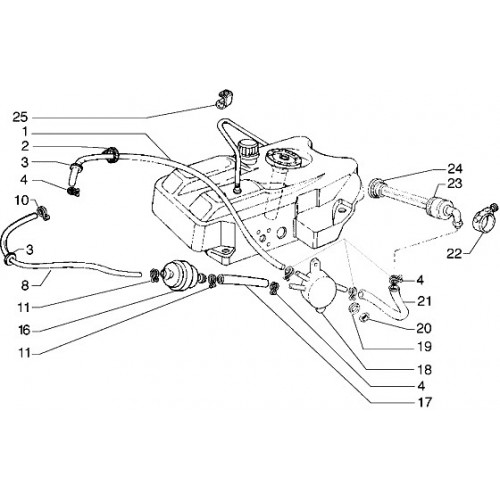 25
1
2
3
4
10
3
8
11
16
11
24
23
22
4
21
20
19
18
4
17